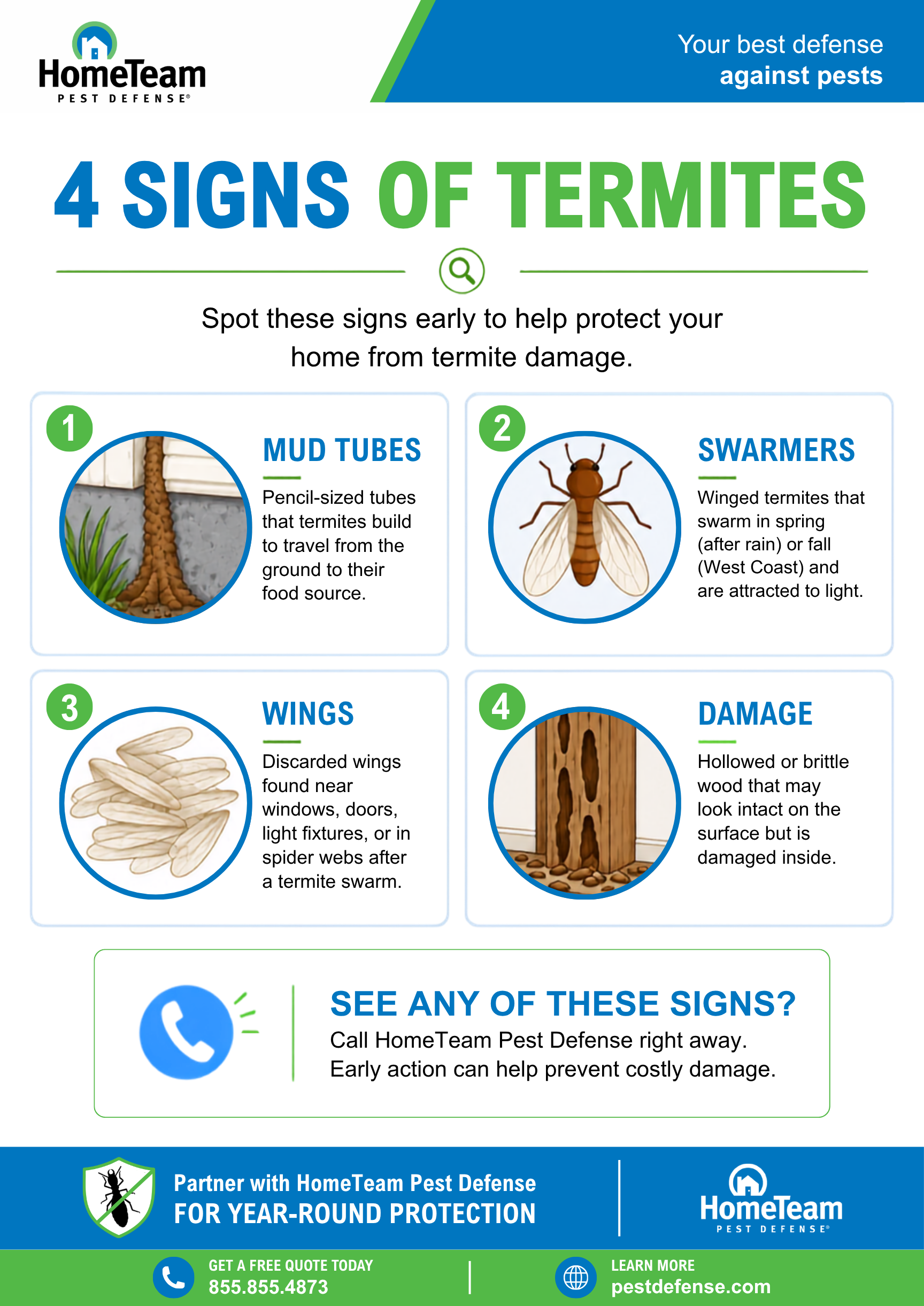 HomeTeam
PEST DEFENSE®

Your best defense
against pests

4 SIGNS OF TERMITES

Spot these signs early to help protect your home from termite damage.

1

MUD TUBES

Pencil-sized tubes that termites build to travel from the ground to their food source.

2

SWARMERS

Winged termites that swarm in spring (after rain) or fall (West Coast) and are attracted to light.

3

WINGS

Discarded wings found near windows, doors, light fixtures, or in spider webs after a termite swarm.

4

DAMAGE

Hollowed or brittle wood that may look intact on the surface but is damaged inside.

SEE ANY OF THESE SIGNS?

Call HomeTeam Pest Defense right away.
Early action can help prevent costly damage.

Partner with HomeTeam Pest Defense
FOR YEAR-ROUND PROTECTION

HomeTeam
PEST DEFENSE®

GET A FREE QUOTE TODAY
855.855.4873

LEARN MORE
pestdefense.com